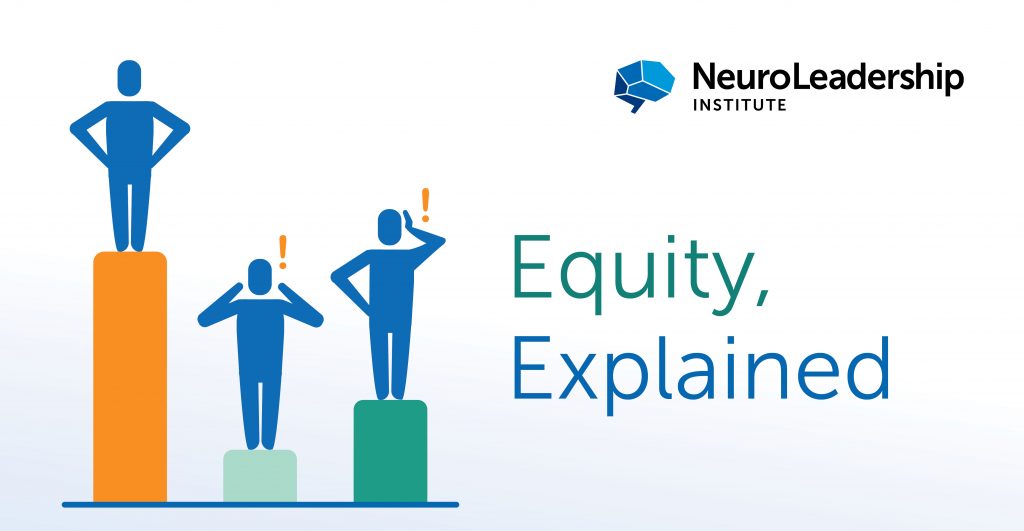 NeuroLeadership
INSTITUTE

!
!

Equity,
Explained